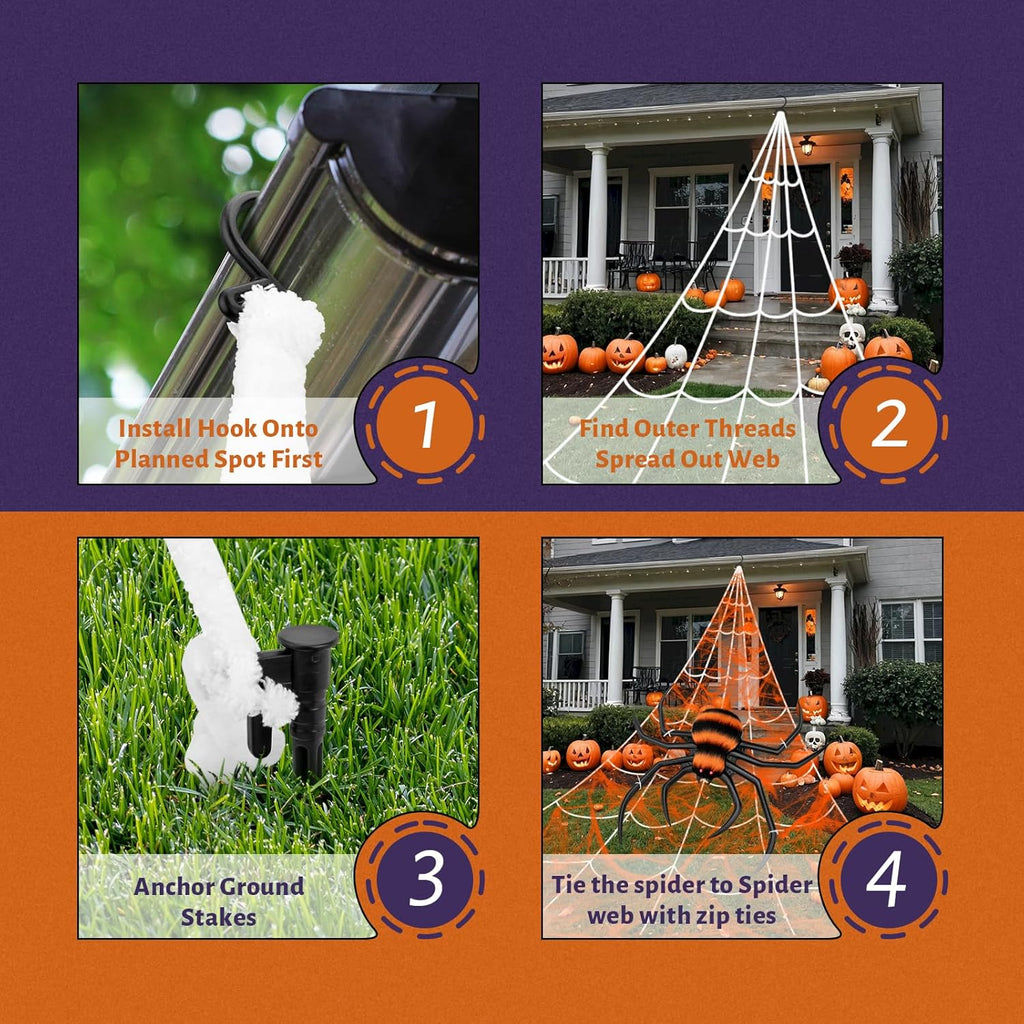 Install Hook Onto Planned Spot First

1

Find Outer Threads Spread Out Web

2

Anchor Ground Stakes

3

Tie the spider to Spider web with zip ties

4