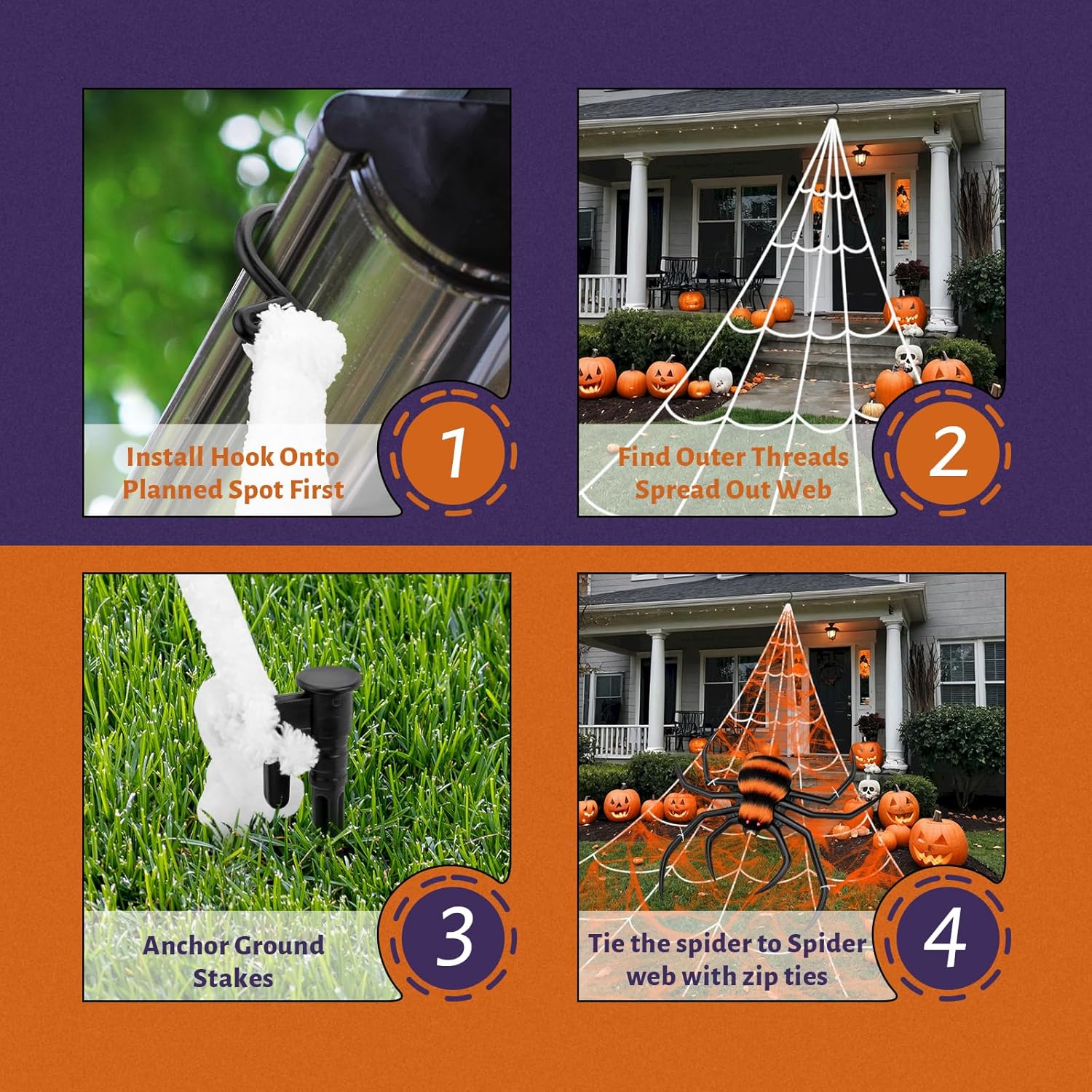 Install Hook Onto Planned Spot First

1

Find Outer Threads Spread Out Web

2

Anchor Ground Stakes

3

Tie the spider to Spider web with zip ties

4