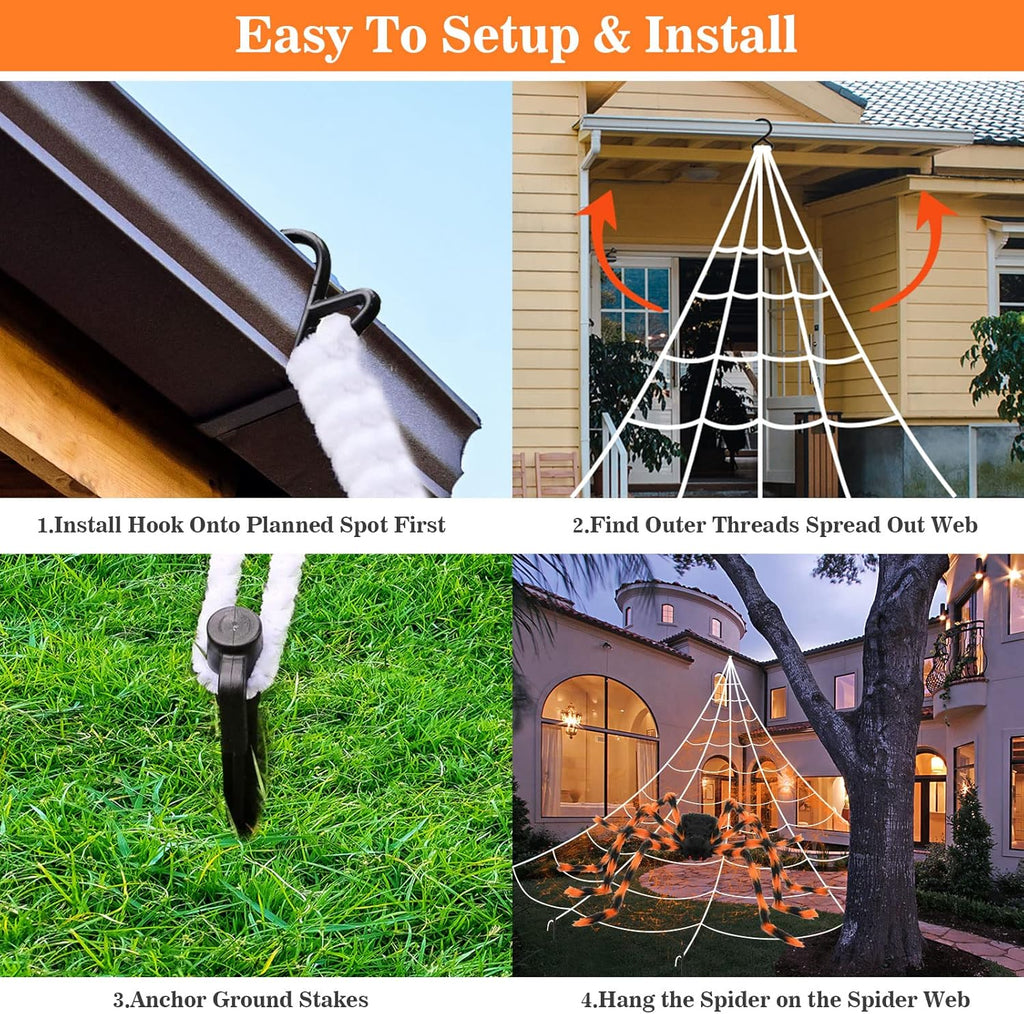 Easy To Setup & Install

1.Install Hook Onto Planned Spot First

2.Find Outer Threads Spread Out Web

3.Anchor Ground Stakes

4.Hang the Spider on the Spider Web