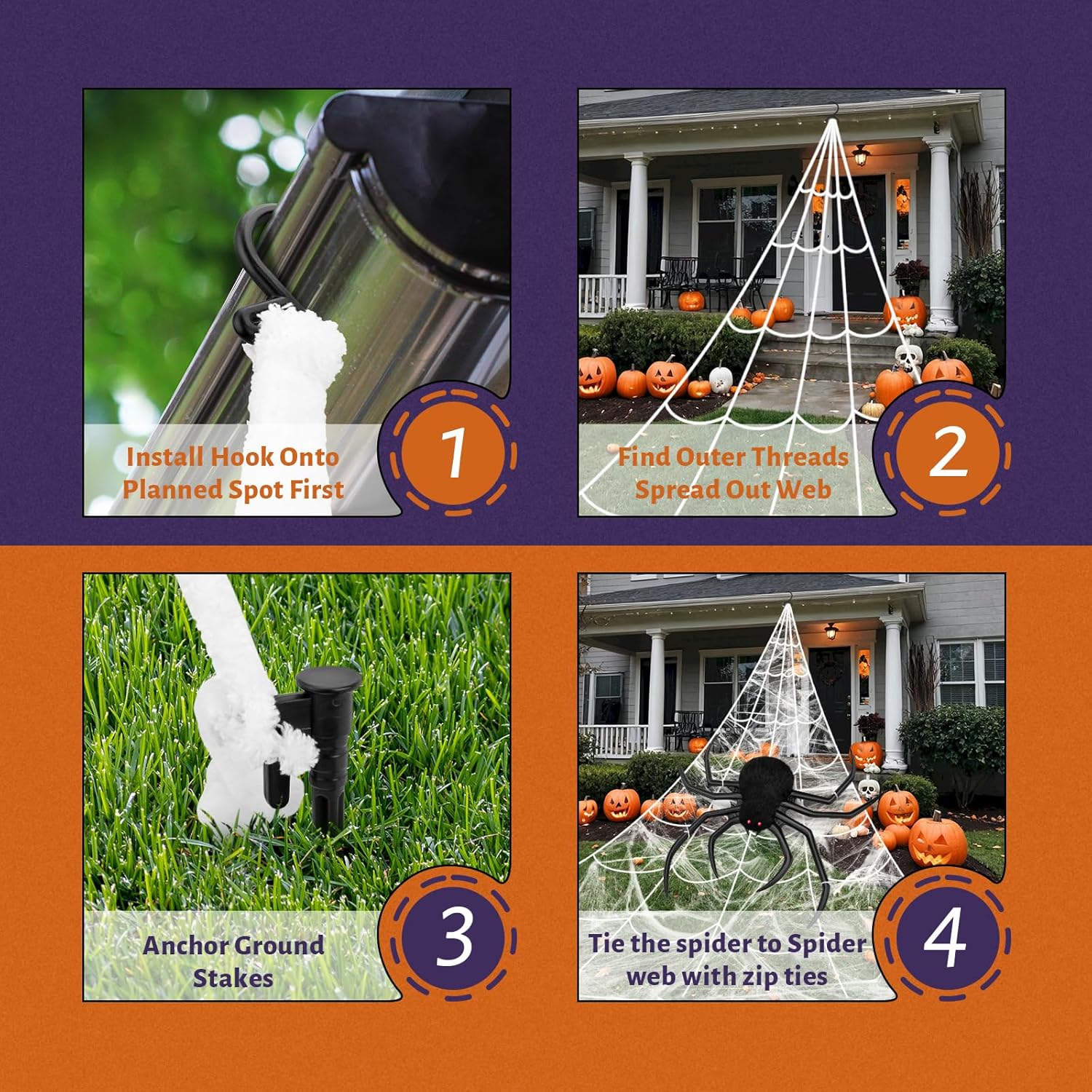 Install Hook Onto Planned Spot First

1

Find Outer Threads Spread Out Web

2

Anchor Ground Stakes

3

Tie the spider to Spider web with zip ties

4