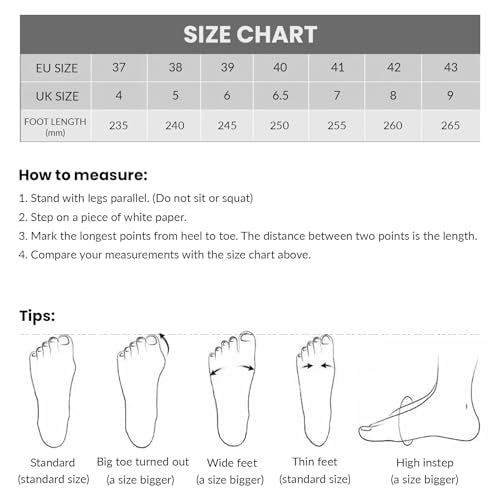 SIZE CHART

| EU SIZE | 37 | 38 | 39 | 40 | 41 | 42 | 43 |
|---|---|---|---|---|---|---|---|
| UK SIZE | 4 | 5 | 6 | 6.5 | 7 | 8 | 9 |
| FOOT LENGTH (mm) | 235 | 240 | 245 | 250 | 255 | 260 | 265 |

How to measure:

1. Stand with legs parallel. (Do not sit or squat)
2. Step on a piece of white paper.
3. Mark the longest points from heel to toe. The distance between two points is the length.
4. Compare your measurements with the size chart above.

Tips:

Standard (standard size)

Big toe turned out (a size bigger)

Wide feet (a size bigger)

Thin feet (standard size)

High instep (a size bigger)